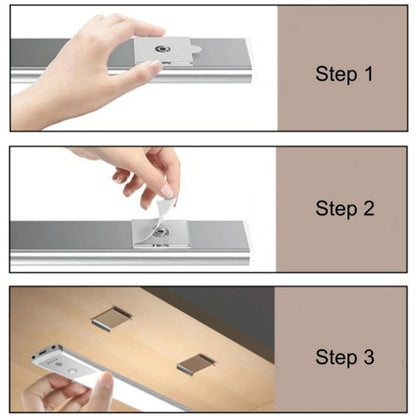 Step 1

Step 2

Step 3