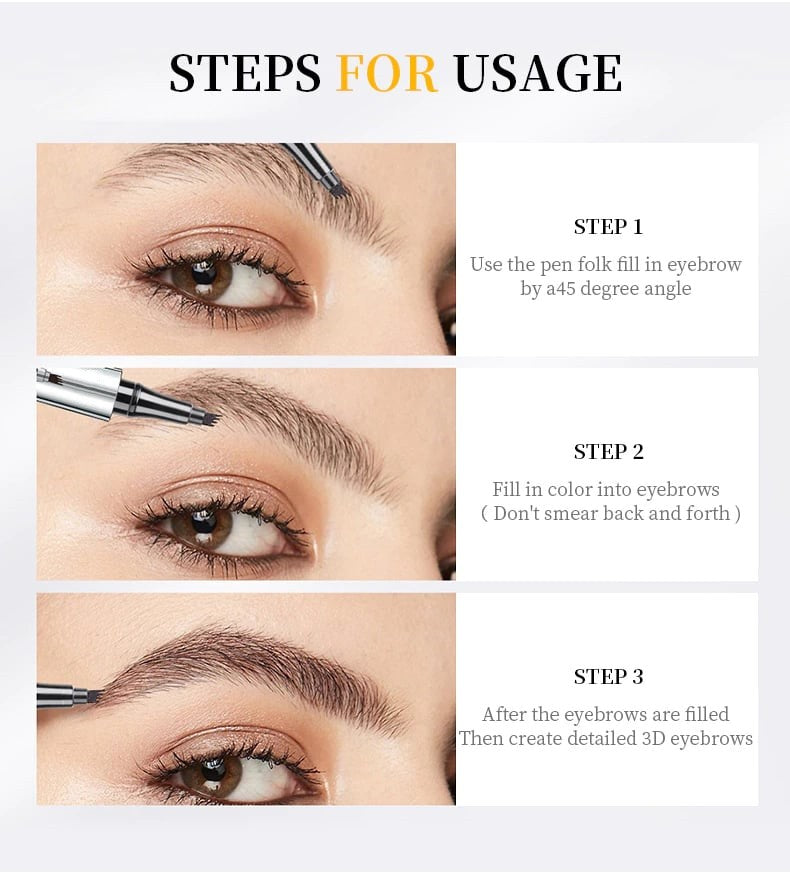 STEPS FOR USAGE

STEP 1

Use the pen folk fill in eyebrow by a45 degree angle

STEP 2

Fill in color into eyebrows ( Don't smear back and forth )

STEP 3

After the eyebrows are filled Then create detailed 3D eyebrows