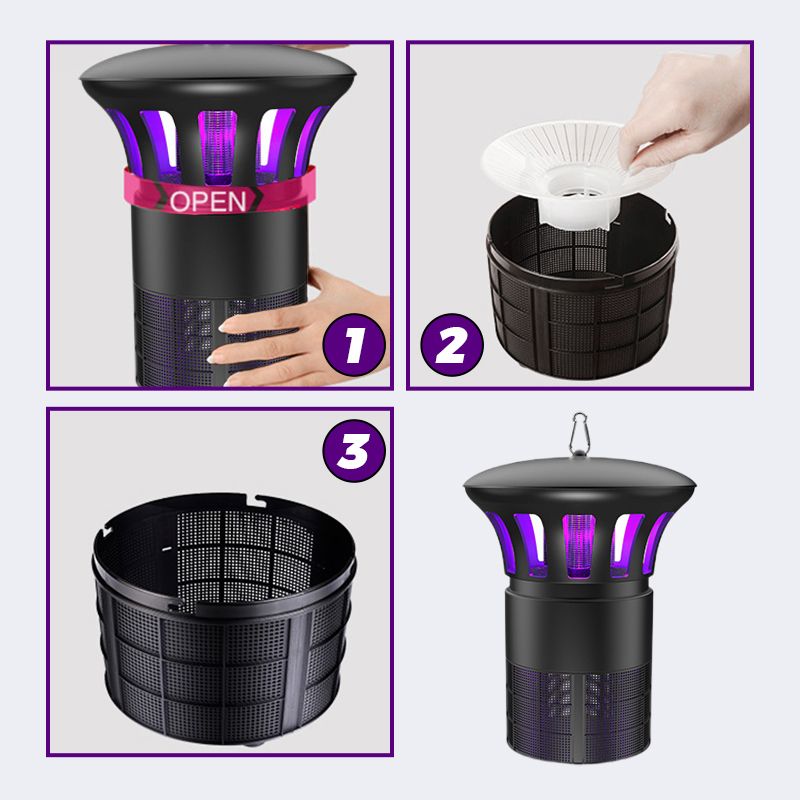 OPEN

1

2

3