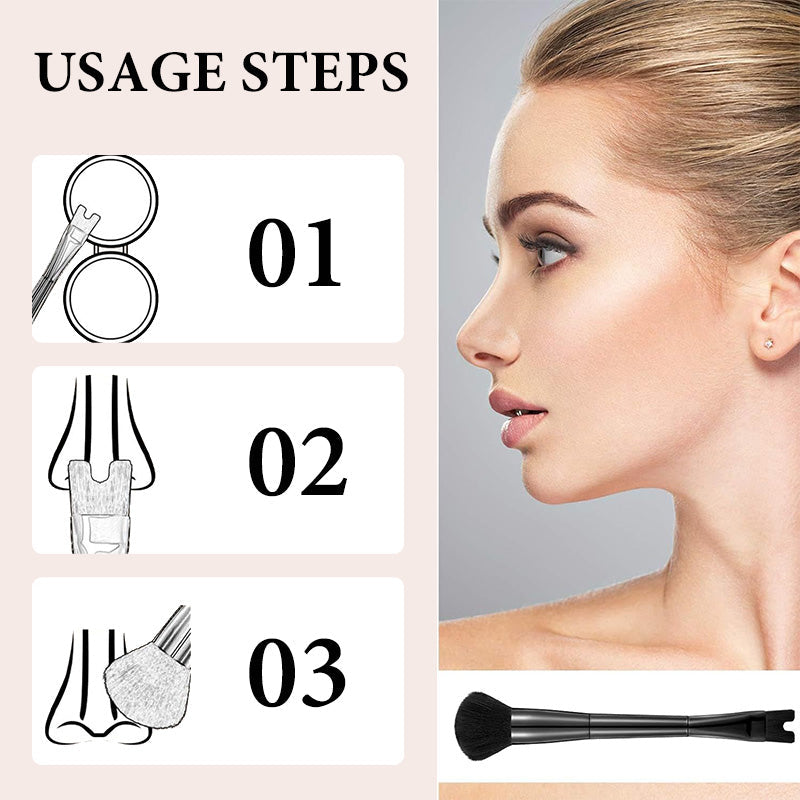 USAGE STEPS

01

02

03